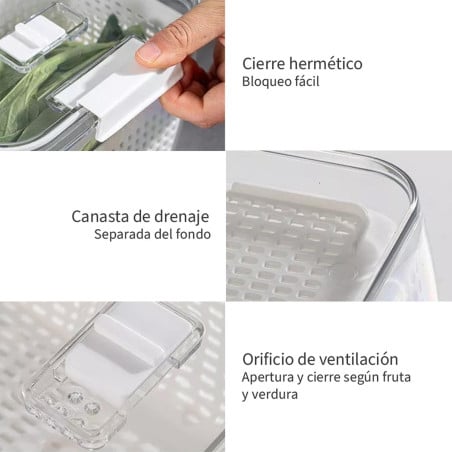 Cierre hermético
Bloqueo fácil

Canasta de drenaje
Separada del fondo

Orificio de ventilación
Apertura y cierre según fruta y verdura